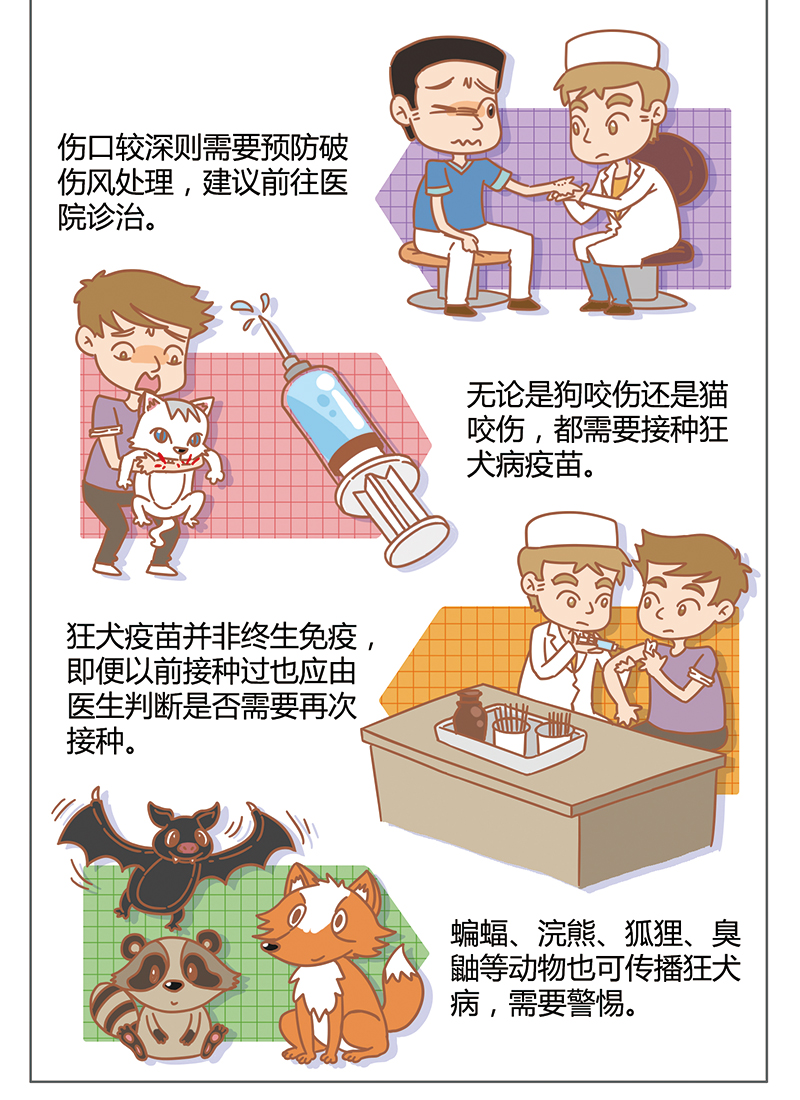 伤口较深则需要预防破伤风处理，建议前往医院诊治。

无论是狗咬伤还是猫咬伤，都需要接种狂犬病疫苗。

狂犬疫苗并非终生免疫，即便以前接种过也应由医生判断是否需要再次接种。

蝙蝠、浣熊、狐狸、臭鼬等动物也可传播狂犬病，需要警惕。